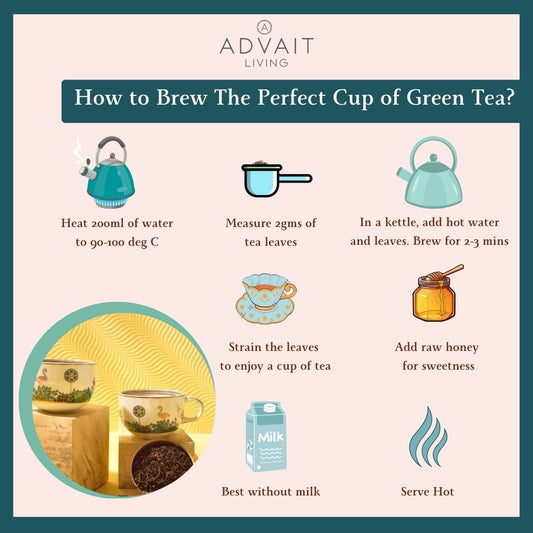 A
ADVAIT
LIVING

How to Brew The Perfect Cup of Green Tea?

Heat 200ml of water to 90-100 deg C

Measure 2gms of tea leaves

In a kettle, add hot water and leaves. Brew for 2-3 mins

Strain the leaves to enjoy a cup of tea

Add raw honey for sweetness

Milk

Best without milk

Serve Hot