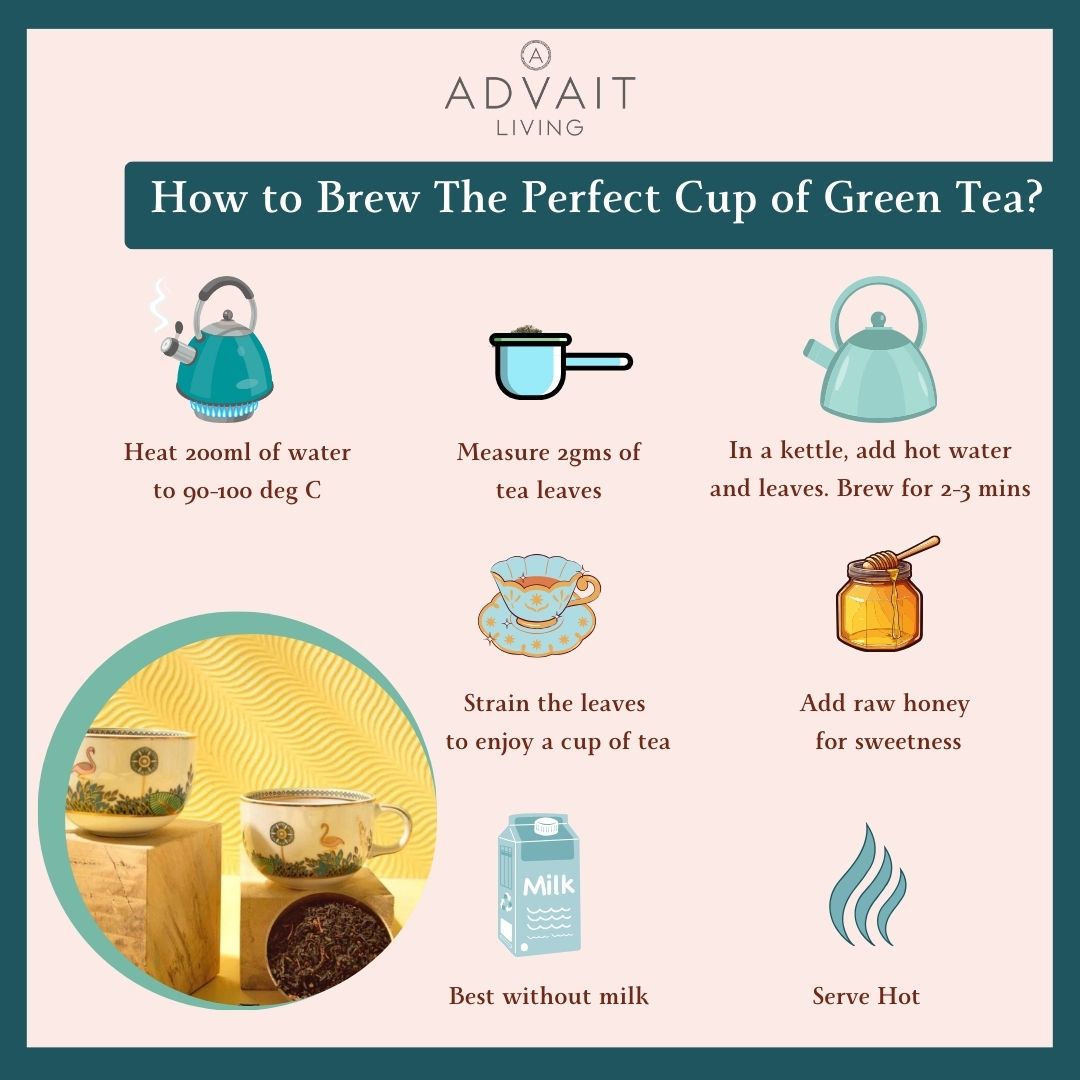 A
ADVAIT
LIVING

How to Brew The Perfect Cup of Green Tea?

Heat 200ml of water to 90-100 deg C

Measure 2gms of tea leaves

In a kettle, add hot water and leaves. Brew for 2-3 mins

Strain the leaves to enjoy a cup of tea

Add raw honey for sweetness

Milk

Best without milk

Serve Hot